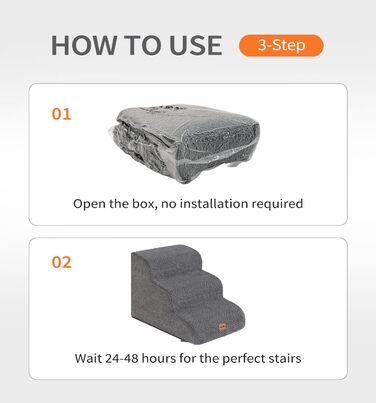 HOW TO USE 3-Step

01

Open the box, no installation required

02

Wait 24-48 hours for the perfect stairs