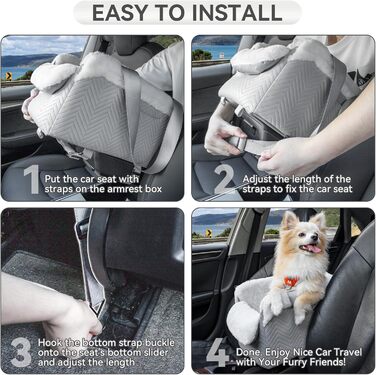 EASY TO INSTALL

1 Put the car seat with straps on the armrest box

2 Adjust the length of the straps to fix the car seat

3 Hook the bottom strap buckle onto the seat's bottom slider and adjust the length

4 Done. Enjoy Nice Car Travel with Your Furry Friends!