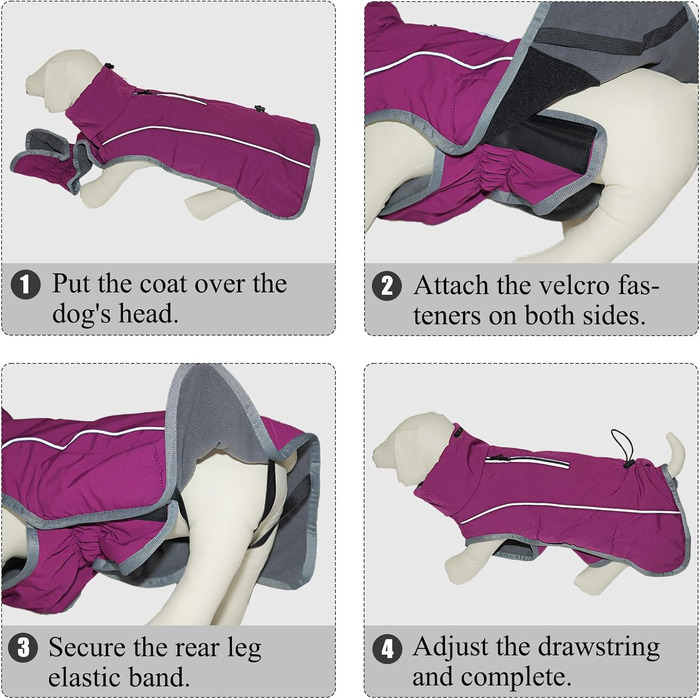 1 Put the coat over the dog's head.

2 Attach the velcro fasteners on both sides.

3 Secure the rear leg elastic band.

4 Adjust the drawstring and complete.