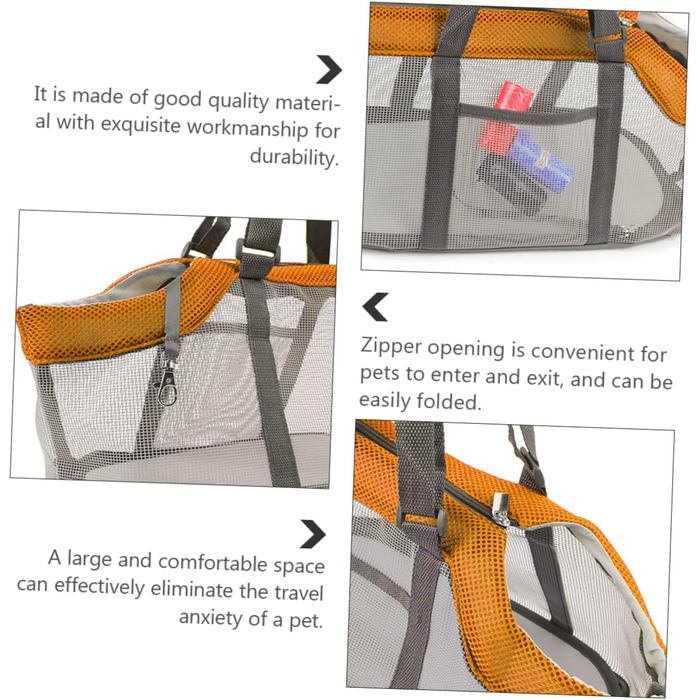 It is made of good quality material with exquisite workmanship for durability.

Zipper opening is convenient for pets to enter and exit, and can be easily folded.

A large and comfortable space can effectively eliminate the travel anxiety of a pet.