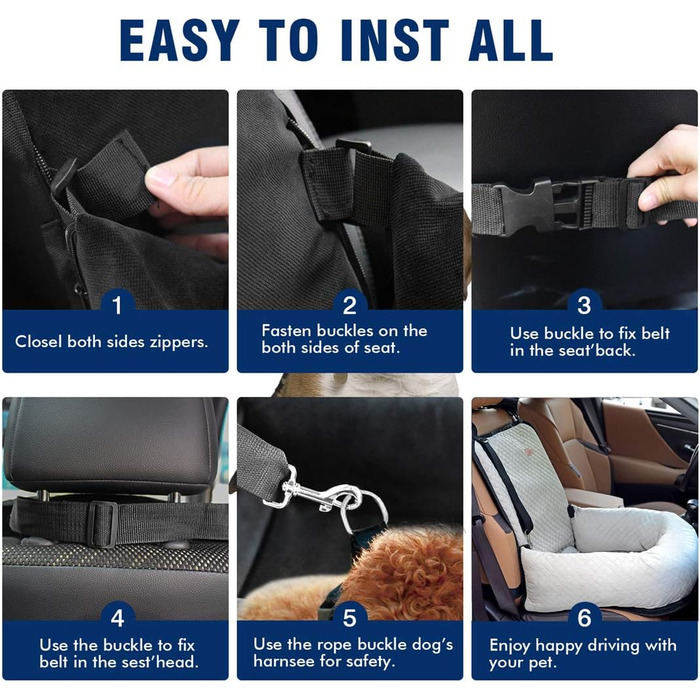 EASY TO INST ALL

1
Closel both sides zippers.

2
Fasten buckles on the both sides of seat.

3
Use buckle to fix belt in the seat'back.

4
Use the buckle to fix belt in the sest'head.

5
Use the rope buckle dog's harnsee for safety.

6
Enjoy happy driving with your pet.