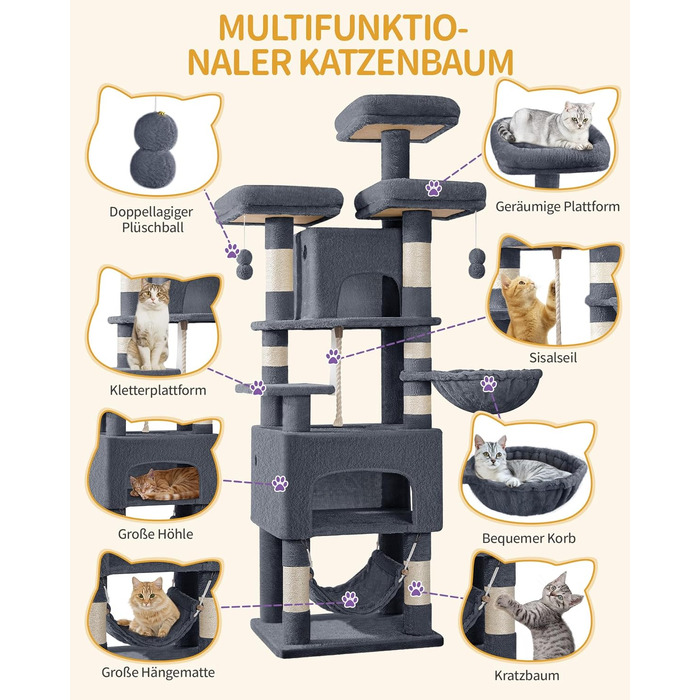 MULTIFUNKTIONALER KATZENBAUM

Doppellagiger Plüschball

Kletterplattform

Große Höhle

Große Hängematte

Geräumige Plattform

Sisalseil

Bequemer Korb

Kratzbaum