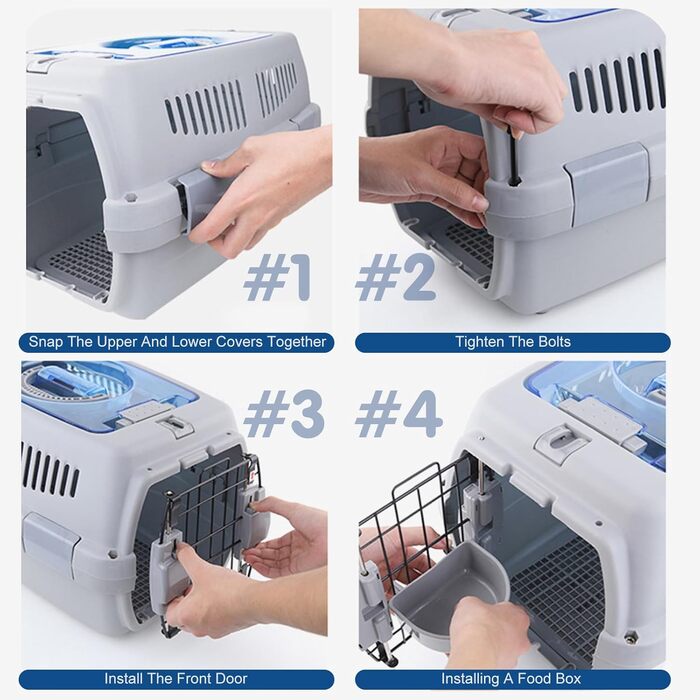 #1
Snap The Upper And Lower Covers Together

#2
Tighten The Bolts

#3
Install The Front Door

#4
Installing A Food Box