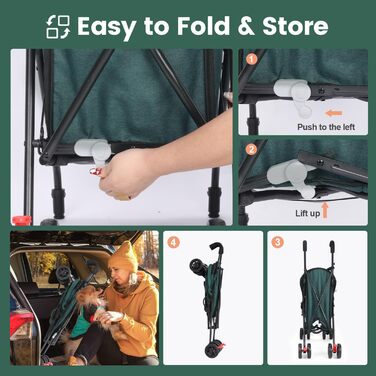 Easy to Fold & Store

1

Push to the left

2

Lift up

4

3