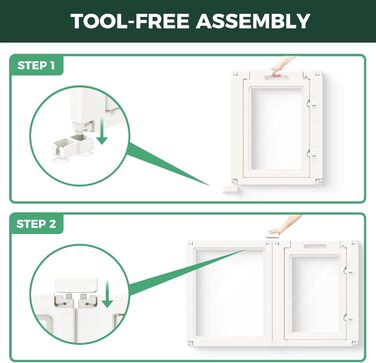 TOOL-FREE ASSEMBLY

STEP 1

STEP 2