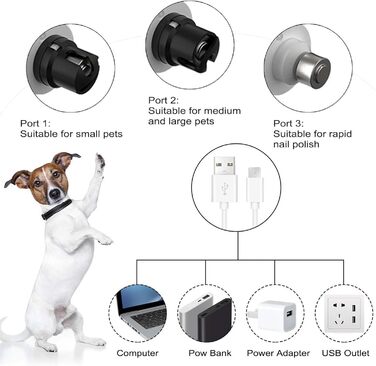 Port 1:
Suitable for small pets

Port 2:
Suitable for medium and large pets

Port 3:
Suitable for rapid nail polish

Computer

Pow Bank

Power Adapter

USB Outlet