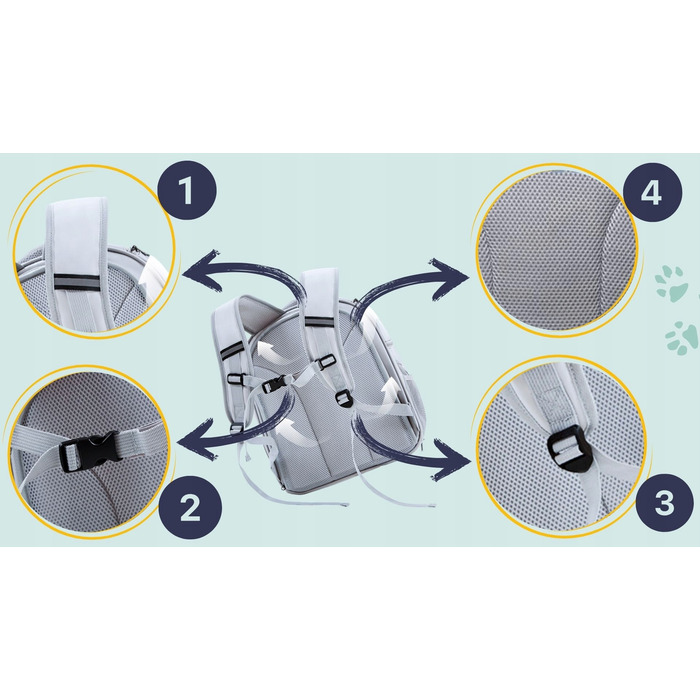 1

4

2

3