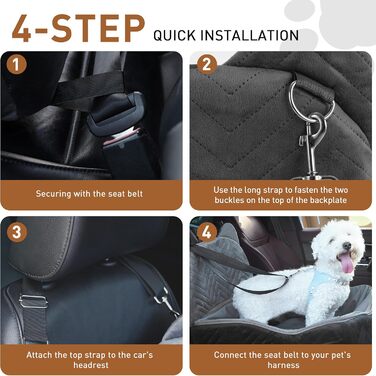 4-STEP QUICK INSTALLATION

1

Securing with the seat belt

2

Use the long strap to fasten the two buckles on the top of the backplate

3

Attach the top strap to the car's headrest

4

Connect the seat belt to your pet's harness