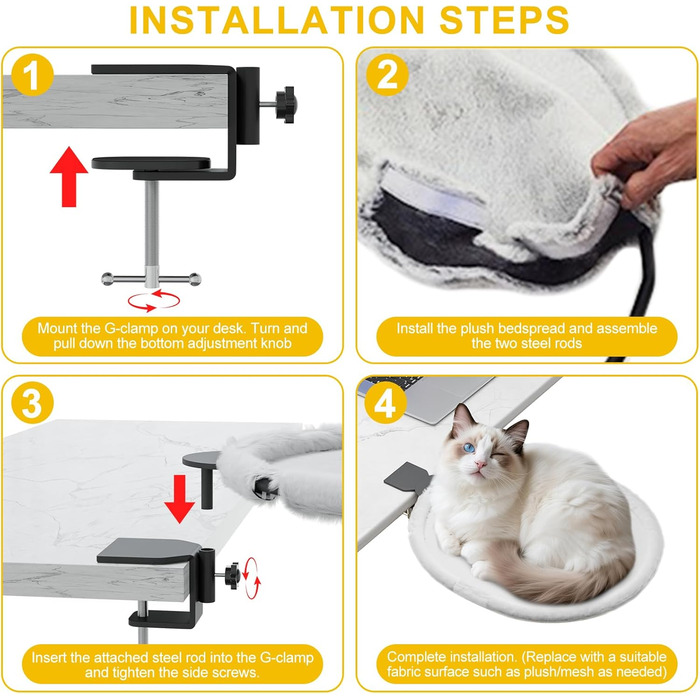 INSTALLATION STEPS

1

Mount the G-clamp on your desk. Turn and pull down the bottom adjustment knob

2

Install the plush bedspread and assemble the two steel rods

3

Insert the attached steel rod into the G-clamp and tighten the side screws.

4

Complete installation. (Replace with a suitable fabric surface such as plush/mesh as needed)