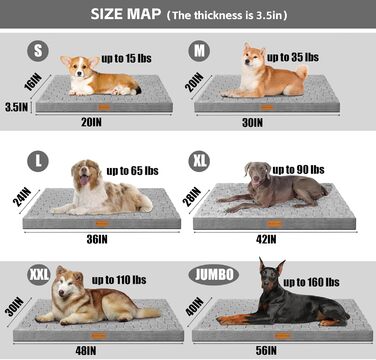 SIZE MAP (The thickness is 3.5in)

S
up to 15 lbs
16IN
3.5IN
20IN

M
up to 35 lbs
20IN
30IN

L
up to 65 lbs
24IN
36IN

XL
up to 90 lbs
28IN
42IN

XXL
up to 110 lbs
30IN
48IN

JUMBO
up to 160 lbs
40IN
56IN