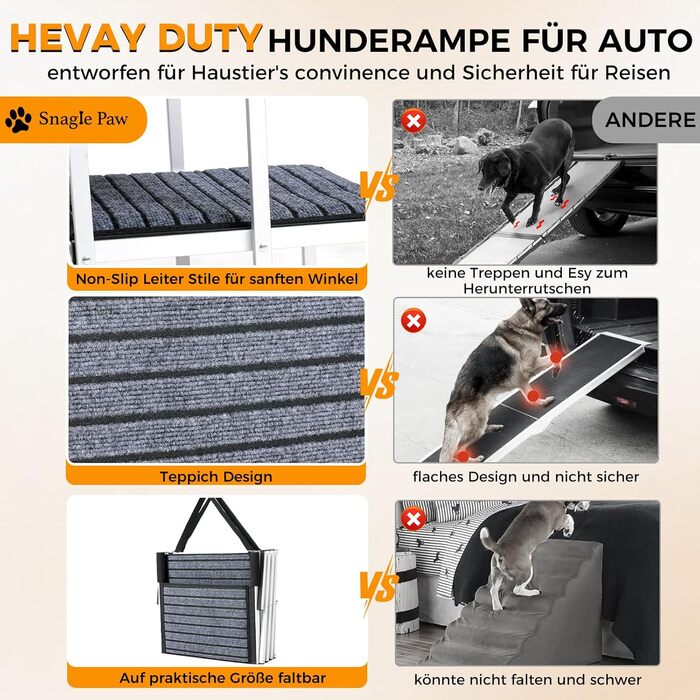 HEVAY DUTY HUNDERAMPE FÜR AUTO
entworfen für Haustier's convinence und Sicherheit für Reisen

Snagle Paw

ANDERE

VS

Non-Slip Leiter Stile für sanften Winkel

keine Treppen und Esy zum Herunterrutschen

VS

Teppich Design

flaches Design und nicht sicher

VS

Auf praktische Größe faltbar

könnte nicht falten und schwer