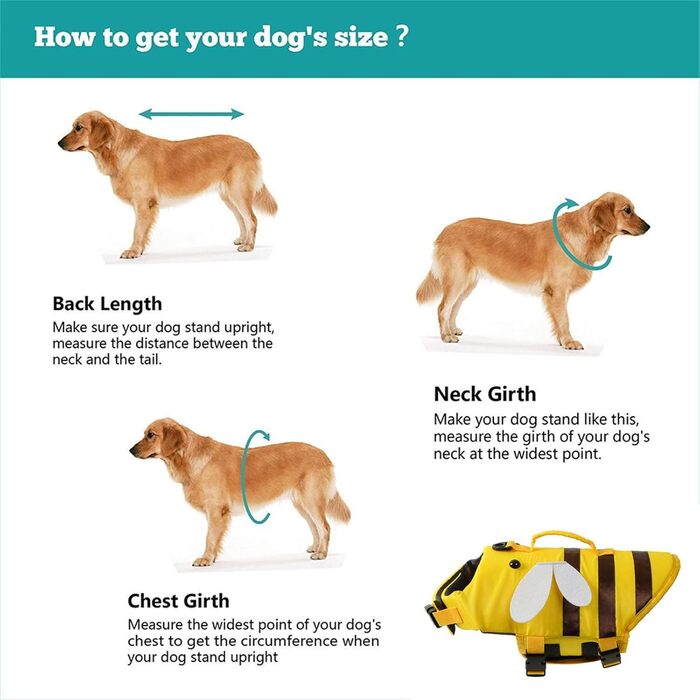 How to get your dog's size ?

Back Length
Make sure your dog stand upright, measure the distance between the neck and the tail.

Neck Girth
Make your dog stand like this, measure the girth of your dog's neck at the widest point.

Chest Girth
Measure the widest point of your dog's chest to get the circumference when your dog stand upright