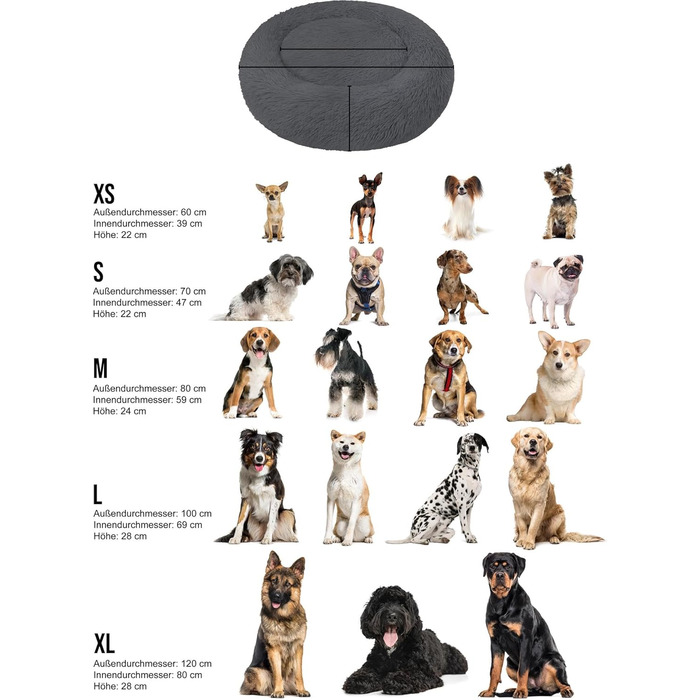 XS
Außendurchmesser: 60 cm
Innendurchmesser: 39 cm
Höhe: 22 cm

S
Außendurchmesser: 70 cm
Innendurchmesser: 47 cm
Höhe: 22 cm

M
Außendurchmesser: 80 cm
Innendurchmesser: 59 cm
Höhe: 24 cm

L
Außendurchmesser: 100 cm
Innendurchmesser: 69 cm
Höhe: 28 cm

XL
Außendurchmesser: 120 cm
Innendurchmesser: 80 cm
Höhe: 28 cm