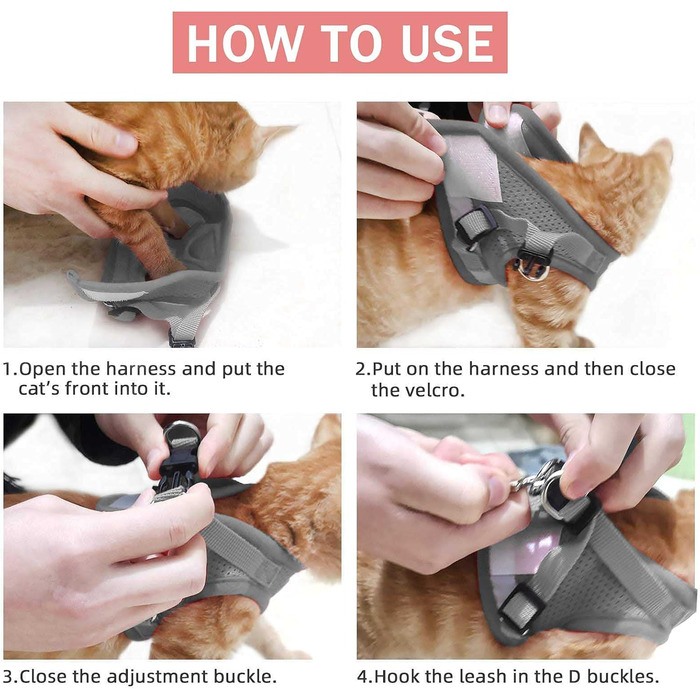 HOW TO USE

1.Open the harness and put the cat's front into it.

2.Put on the harness and then close the velcro.

3.Close the adjustment buckle.

4.Hook the leash in the D buckles.