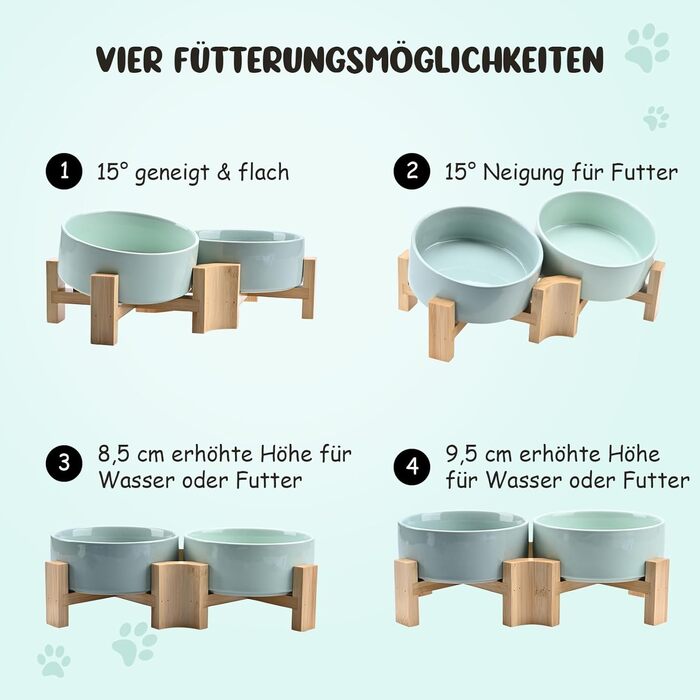 VIER FÜTTERUNGSMÖGLICHKEITEN

1 15° geneigt & flach

2 15° Neigung für Futter

3 8,5 cm erhöhte Höhe für Wasser oder Futter

4 9,5 cm erhöhte Höhe für Wasser oder Futter