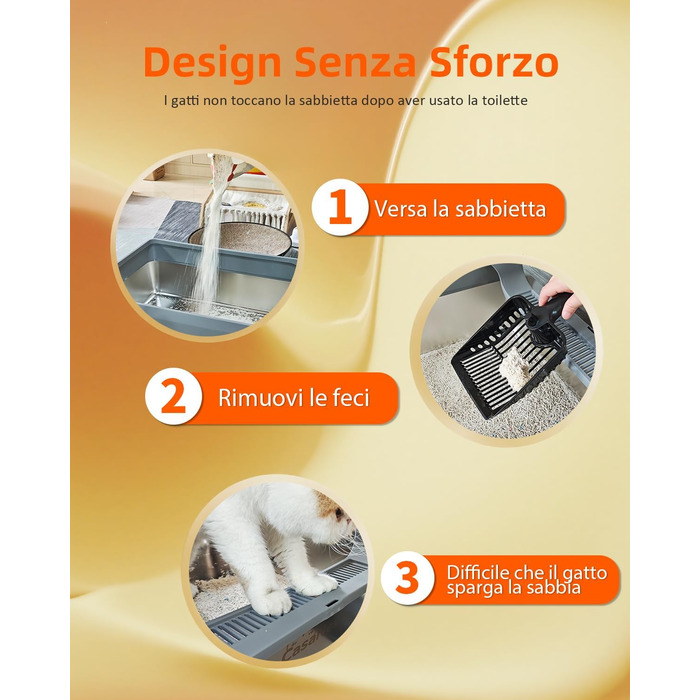 Design Senza Sforzo

I gatti non toccano la sabbietta dopo aver usato la toilette

1 Versa la sabbietta

2 Rimuovi le feci

3 Difficile che il gatto sparga la sabbia

Casa