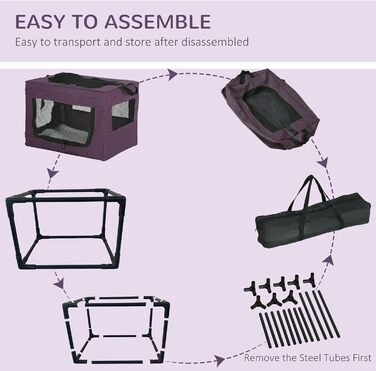 EASY TO ASSEMBLE
Easy to transport and store after disassembled

Remove the Steel Tubes First