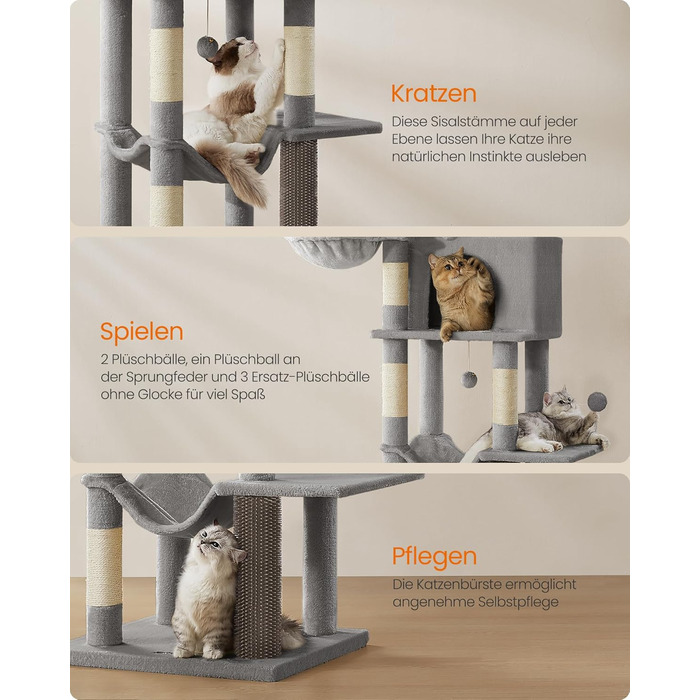 Kratzen
Diese Sisalstämme auf jeder Ebene lassen Ihre Katze ihre natürlichen Instinkte ausleben

Spielen
2 Plüschbälle, ein Plüschball an der Sprungfeder und 3 Ersatz-Plüschbälle ohne Glocke für viel Spaß

Pflegen
Die Katzenbürste ermöglicht angenehme Selbstpflege