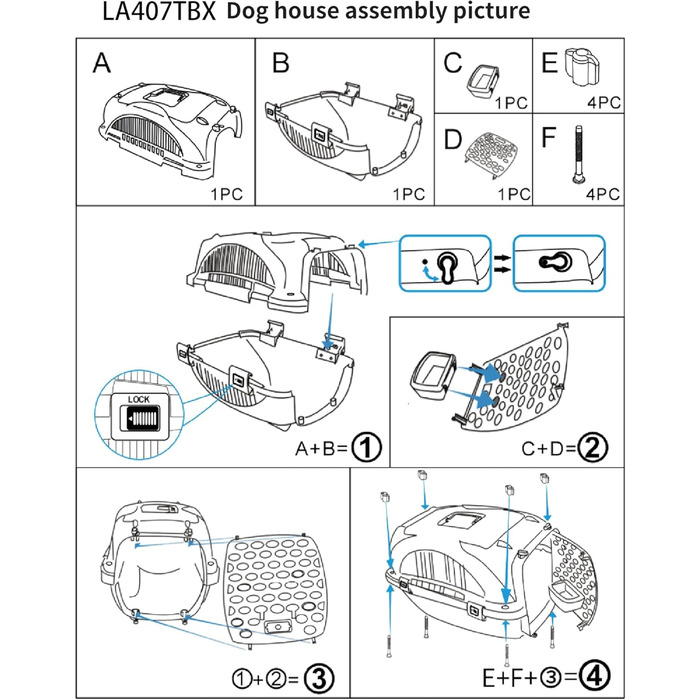 LA407TBX Dog house assembly picture

A
1PC

B
1PC

C
1PC

E
4PC

D
1PC

F
4PC

LOCK

A+B=①

C+D=②

①+②=③

E+F+③=④