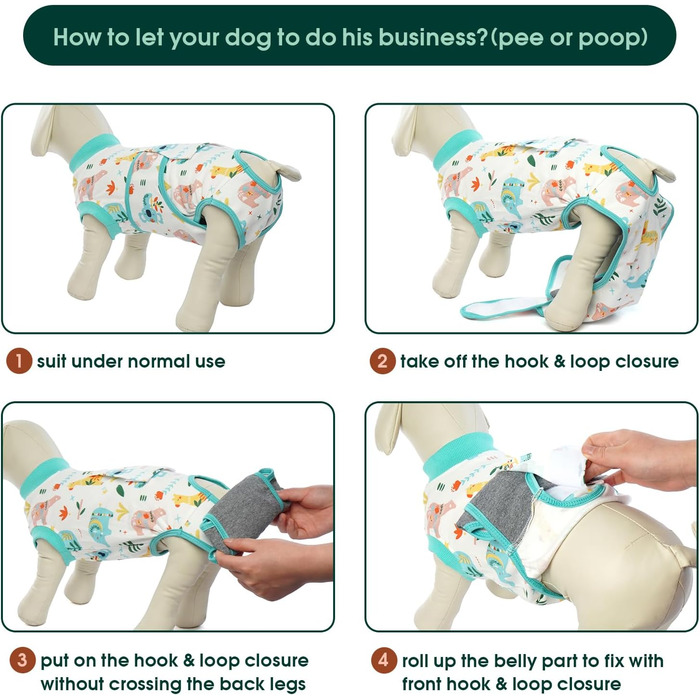 How to let your dog to do his business?(pee or poop)

1 suit under normal use

2 take off the hook & loop closure

3 put on the hook & loop closure without crossing the back legs

4 roll up the belly part to fix with front hook & loop closure