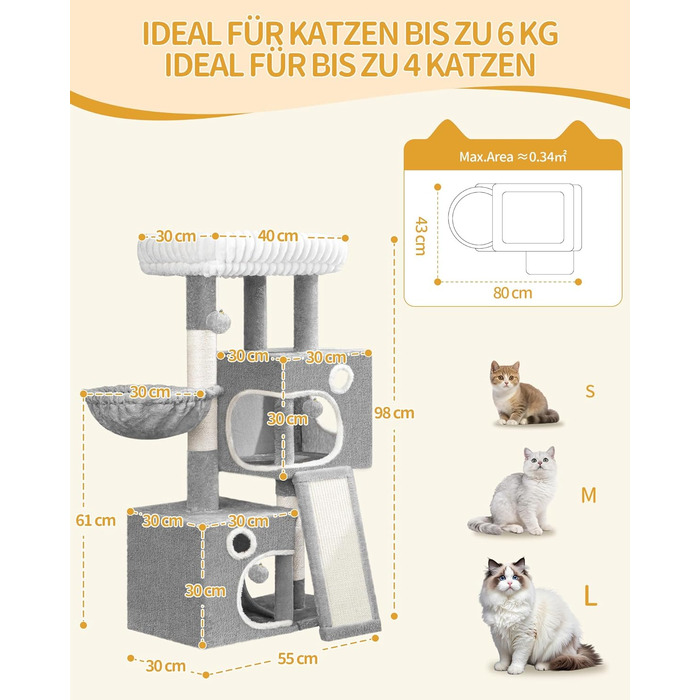 IDEAL FÜR KATZEN BIS ZU 6 KG
IDEAL FÜR BIS ZU 4 KATZEN

Max.Area ≈0.34㎡
43 cm
80 cm

30 cm
40 cm
30 cm
30 cm
30 cm
30 cm
98 cm
61 cm
30 cm
30 cm
30 cm
30 cm
55 cm

S
M
L