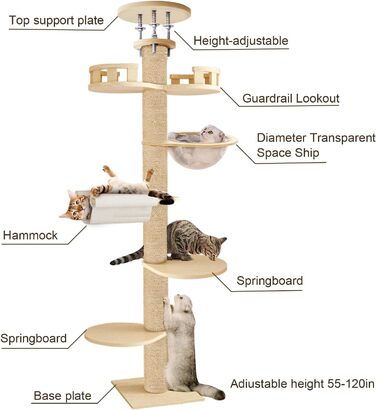 Top support plate

Height-adjustable

Guardrail Lookout

Diameter Transparent Space Ship

Hammock

Springboard

Springboard

Adiustable height 55-120in

Base plate