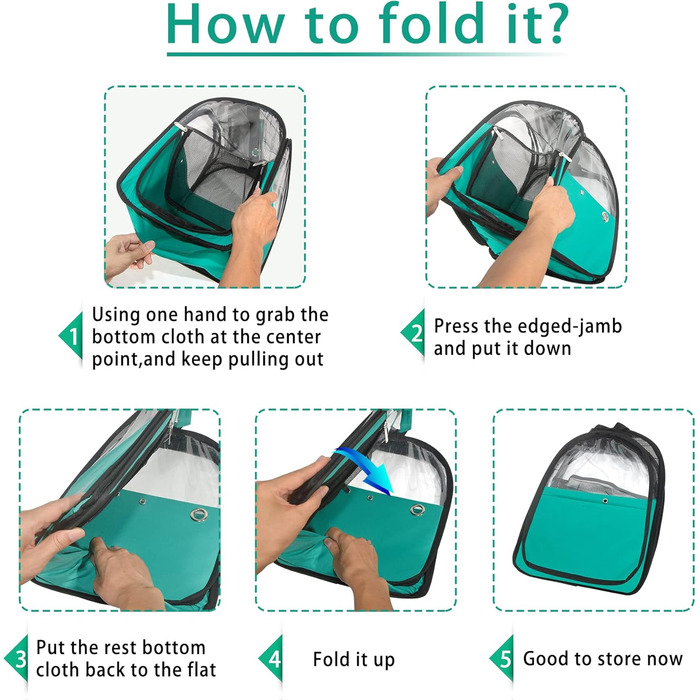 How to fold it?

1 Using one hand to grab the bottom cloth at the center point,and keep pulling out

2 Press the edged-jamb and put it down

3 Put the rest bottom cloth back to the flat

4 Fold it up

5 Good to store now