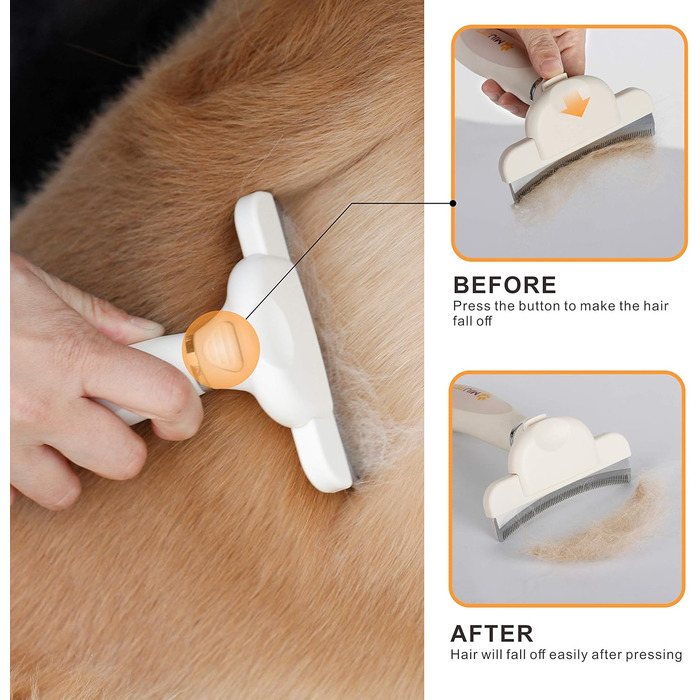 BEFORE
Press the button to make the hair fall off

AFTER
Hair will fall off easily after pressing