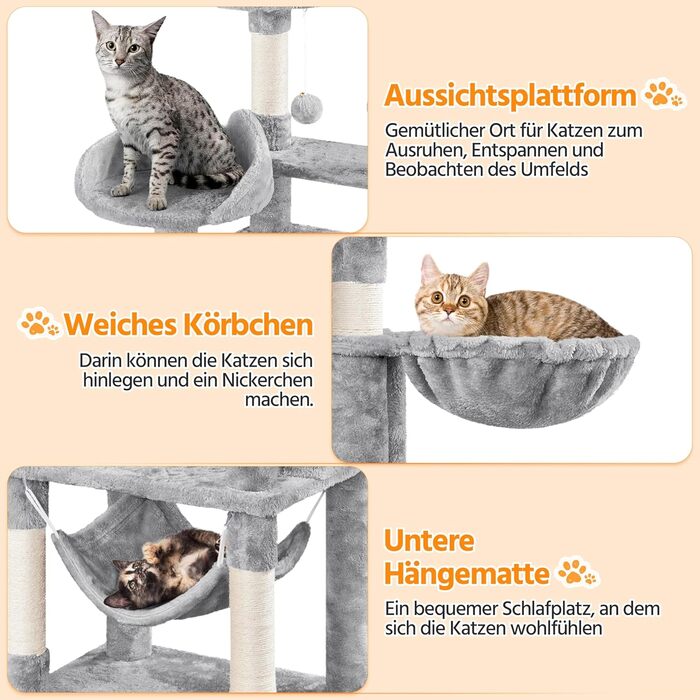 Aussichtsplattform

Gemütlicher Ort für Katzen zum Ausruhen, Entspannen und Beobachten des Umfelds

Weiches Körbchen

Darin können die Katzen sich hinlegen und ein Nickerchen machen.

Untere Hängematte

Ein bequemer Schlafplatz, an dem sich die Katzen wohlfühlen