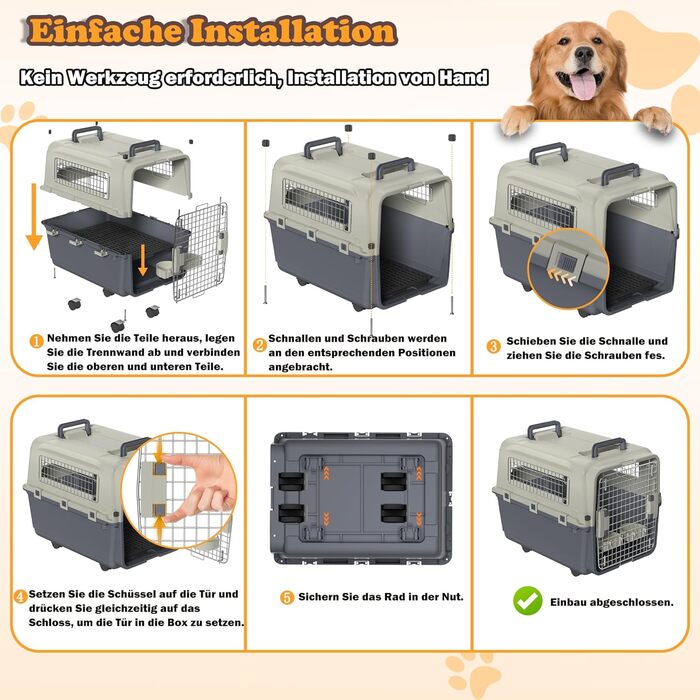 Einfache Installation

Kein Werkzeug erforderlich, Installation von Hand

1 Nehmen Sie die Teile heraus, legen Sie die Trennwand ab und verbinden Sie die oberen und unteren Teile.

2 Schnallen und Schrauben werden an den entsprechenden Positionen angebracht.

3 Schieben Sie die Schnalle und ziehen Sie die Schrauben fes.

4 Setzen Sie die Schüssel auf die Tür und drücken Sie gleichzeitig auf das Schloss, um die Tür in die Box zu setzen.

5 Sichern Sie das Rad in der Nut.

Einbau abgeschlossen.