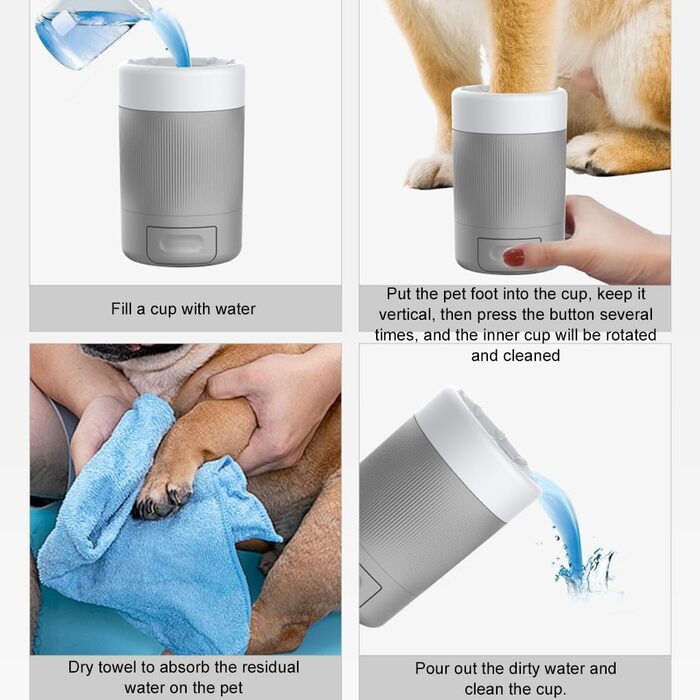 Fill a cup with water

Put the pet foot into the cup, keep it vertical, then press the button several times, and the inner cup will be rotated and cleaned

Dry towel to absorb the residual water on the pet

Pour out the dirty water and clean the cup.