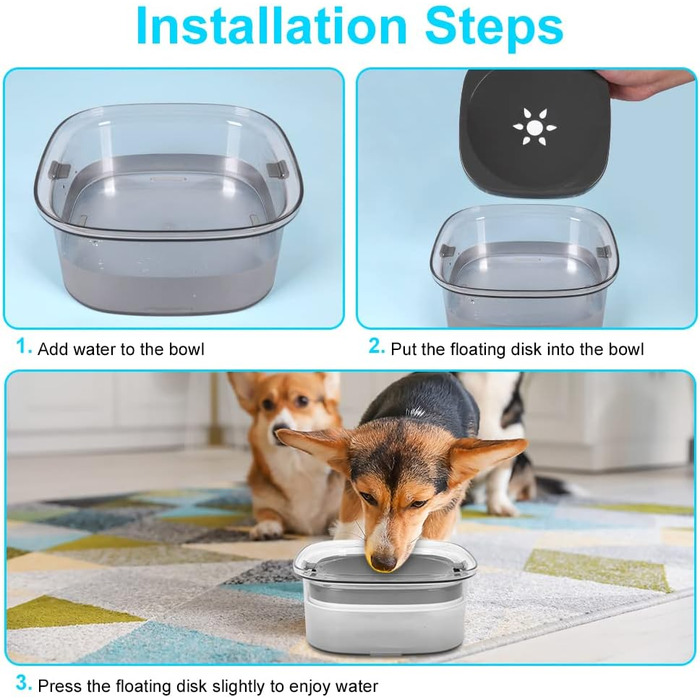 Installation Steps

1. Add water to the bowl

2. Put the floating disk into the bowl

3. Press the floating disk slightly to enjoy water