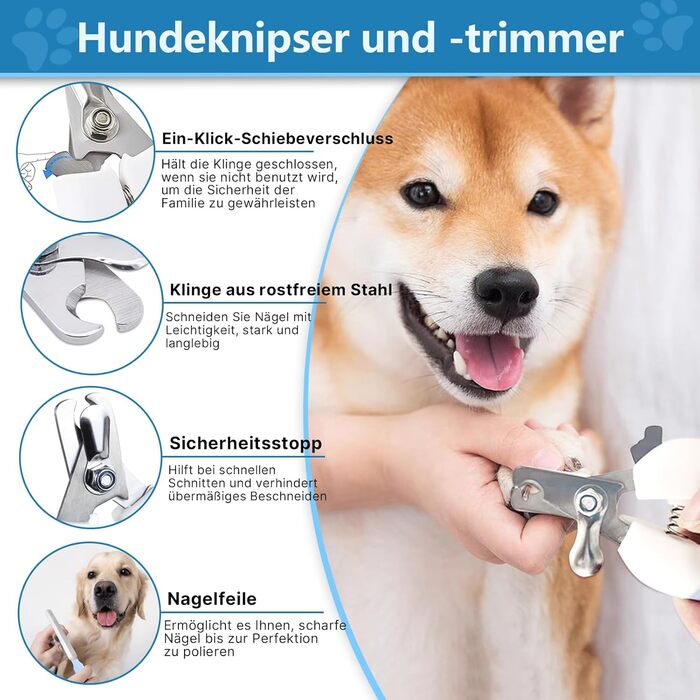 Hundeknipser und -trimmer

Ein-Klick-Schiebeverschluss

Hält die Klinge geschlossen, wenn sie nicht benutzt wird, um die Sicherheit der Familie zu gewährleisten

Klinge aus rostfreiem Stahl

Schneiden Sie Nägel mit Leichtigkeit, stark und langlebig

Sicherheitsstopp

Hilft bei schnellen Schnitten und verhindert übermäßiges Beschneiden

Nagelfeile

Ermöglicht es Ihnen, scharfe Nägel bis zur Perfektion zu polieren