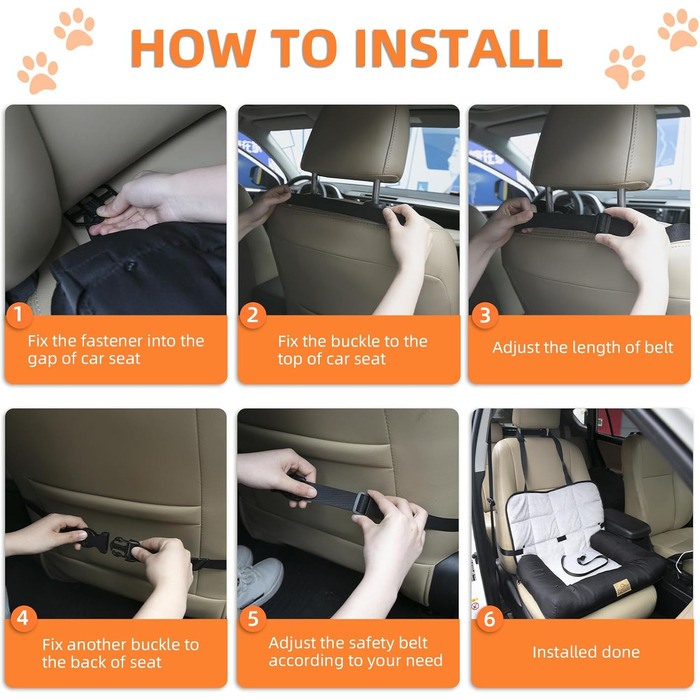 HOW TO INSTALL

1
Fix the fastener into the gap of car seat

2
Fix the buckle to the top of car seat

3
Adjust the length of belt

4
Fix another buckle to the back of seat

5
Adjust the safety belt according to your need

6
Installed done