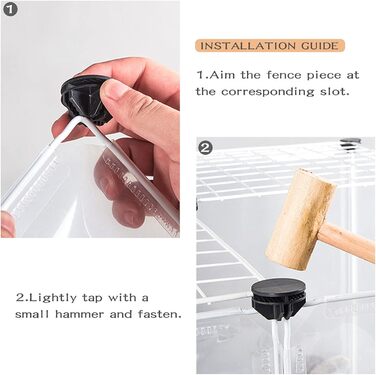 1

INSTALLATION GUIDE

1.Aim the fence piece at the corresponding slot.

2

2.Lightly tap with a small hammer and fasten.