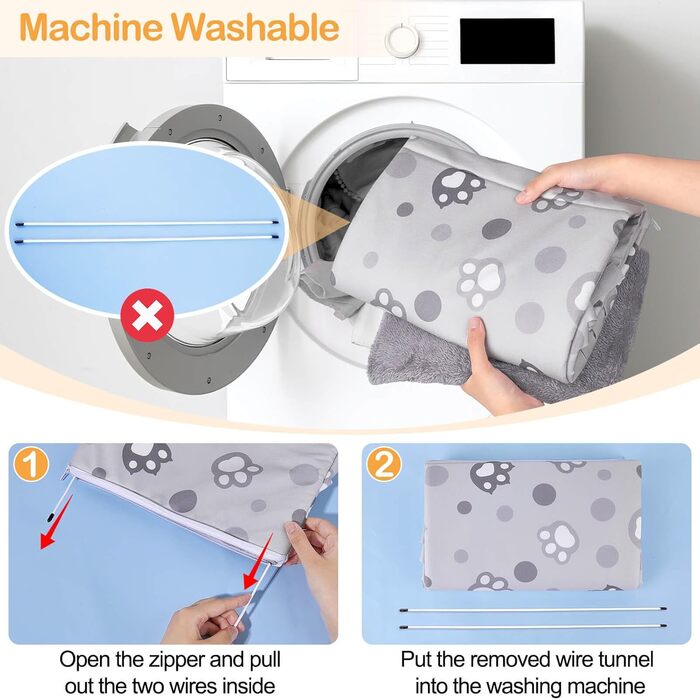 Machine Washable

1

Open the zipper and pull out the two wires inside

2

Put the removed wire tunnel into the washing machine