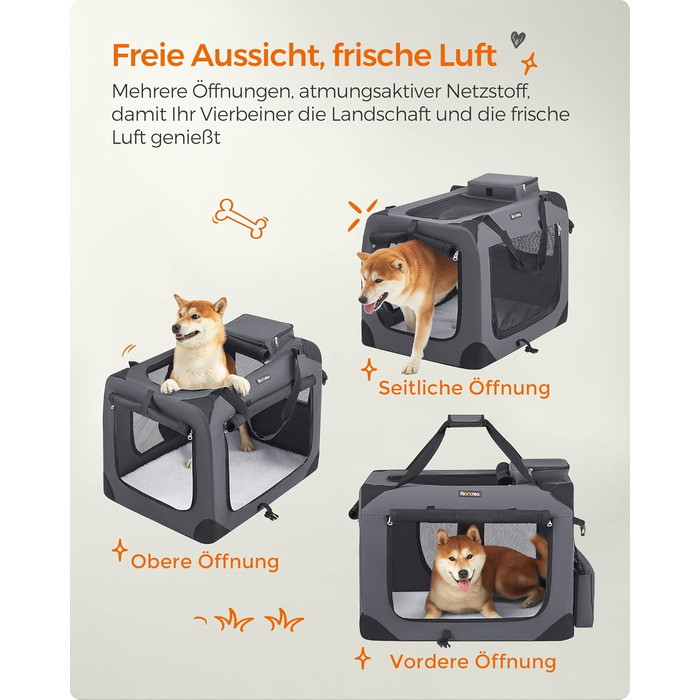 Freie Aussicht, frische Luft

Mehrere Öffnungen, atmungsaktiver Netzstoff, damit Ihr Vierbeiner die Landschaft und die frische Luft genießt

Seitliche Öffnung

Obere Öffnung

Vordere Öffnung