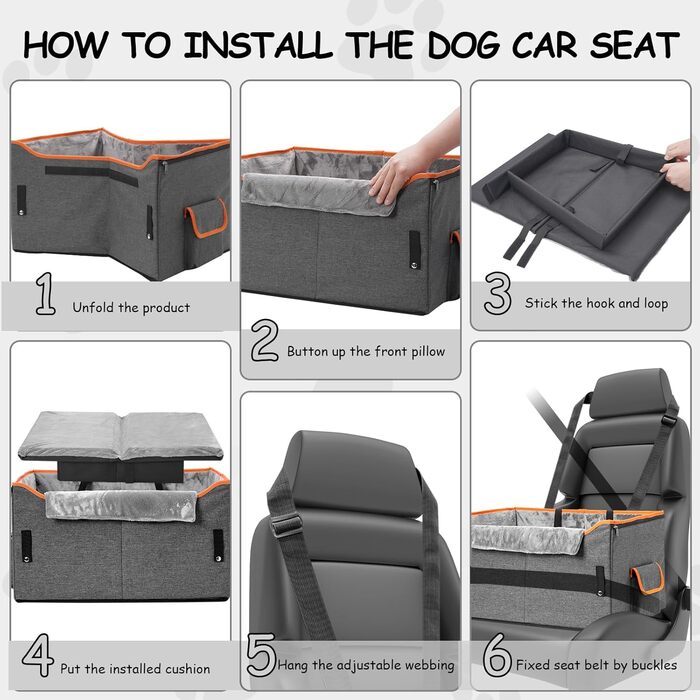 HOW TO INSTALL THE DOG CAR SEAT

1 Unfold the product

2 Button up the front pillow

3 Stick the hook and loop

4 Put the installed cushion

5 Hang the adjustable webbing

6 Fixed seat belt by buckles