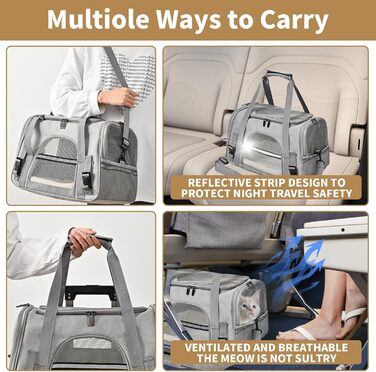 Multiole Ways to Carry

REFLECTIVE STRIP DESIGN TO PROTECT NIGHT TRAVEL SAFETY

VENTILATED AND BREATHABLE THE MEOW IS NOT SULTRY