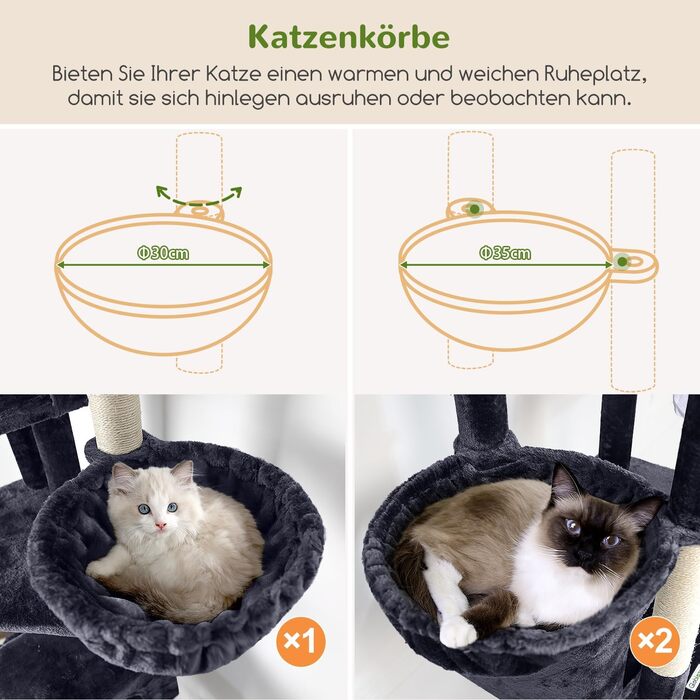 Katzenkörbe

Bieten Sie Ihrer Katze einen warmen und weichen Ruheplatz, damit sie sich hinlegen ausruhen oder beobachten kann.

Φ30cm

Φ35cm

×1

×2