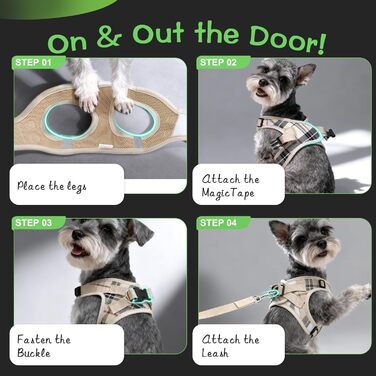 On & Out the Door!

STEP 01

Place the legs

STEP 02

Attach the MagicTape

STEP 03

Fasten the Buckle

STEP 04

Attach the Leash