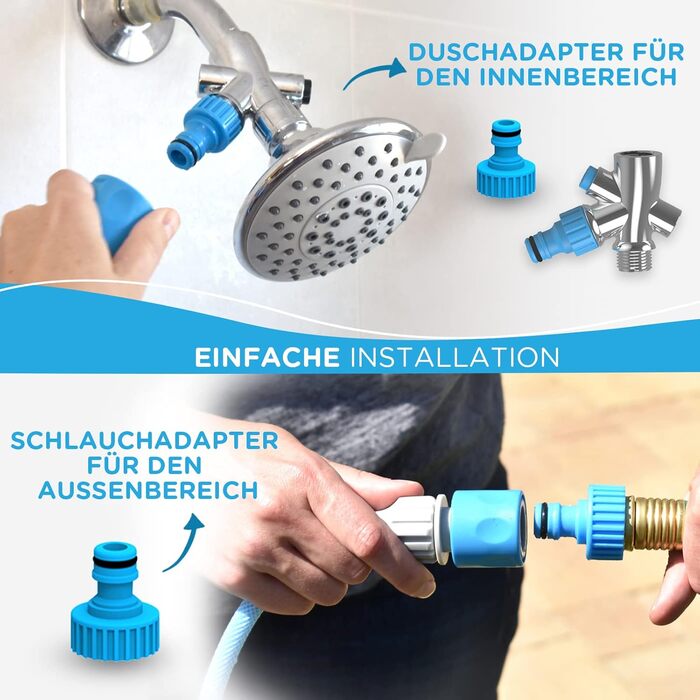 DUSCHADAPTER FÜR DEN INNENBEREICH

EINFACHE INSTALLATION

SCHLAUCHADAPTER FÜR DEN AUSSENBEREICH