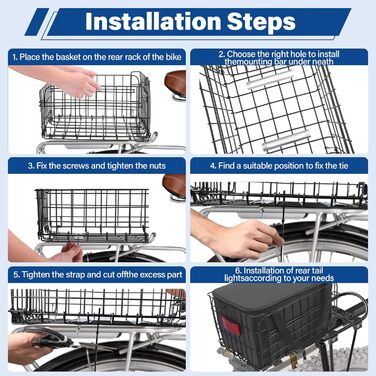 Installation Steps

1. Place the basket on the rear rack of the bike

2. Choose the right hole to install themounting bar under neath

3. Fix the screws and tighten the nuts

4. Find a suitable position to fix the tie

5. Tighten the strap and cut offthe excess part

6. Installation of rear tail lightsaccording to your needs