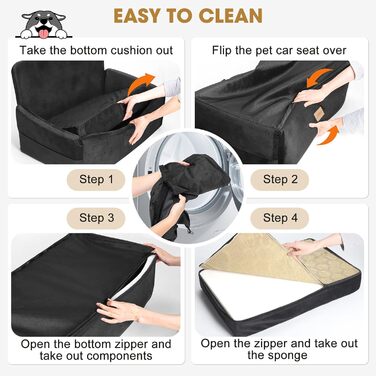 EASY TO CLEAN

Take the bottom cushion out

Step 1

Flip the pet car seat over

Step 2

Step 3

Open the bottom zipper and take out components

Step 4

Open the zipper and take out the sponge