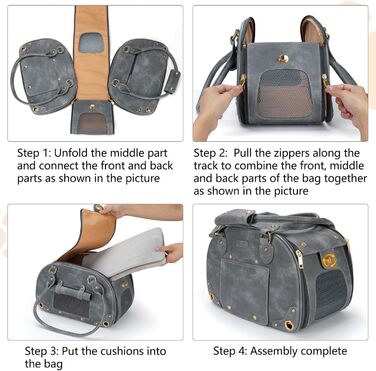 Step 1: Unfold the middle part and connect the front and back parts as shown in the picture

Step 2: Pull the zippers along the track to combine the front, middle and back parts of the bag together as shown in the picture

Step 3: Put the cushions into the bag

Step 4: Assembly complete