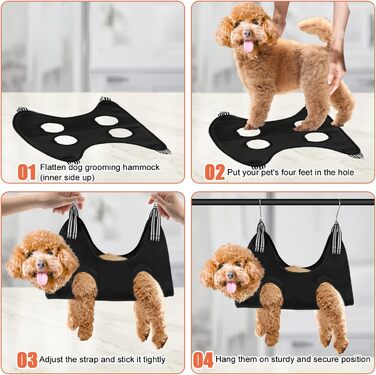 01 Flatten dog grooming hammock (inner side up)

02 Put your pet's four feet in the hole

03 Adjust the strap and stick it tightly

04 Hang them on sturdy and secure position