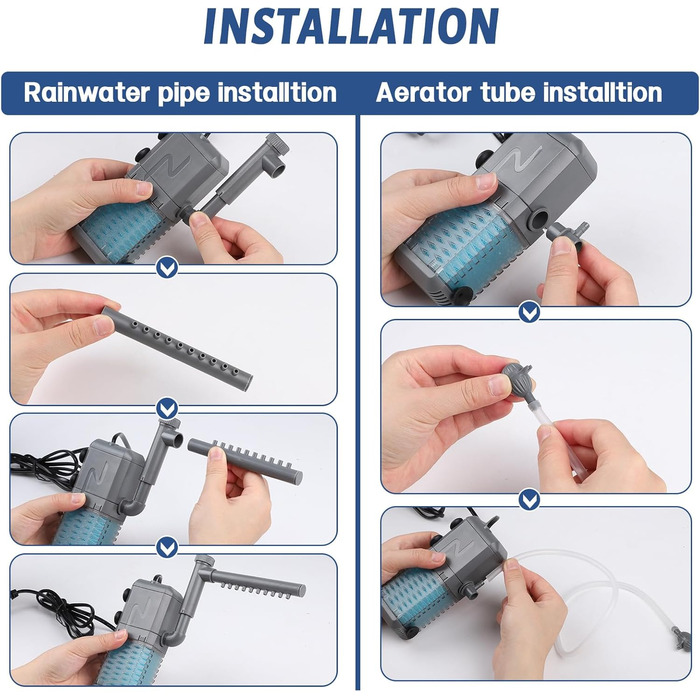 INSTALLATION

Rainwater pipe installtion

Aerator tube installtion