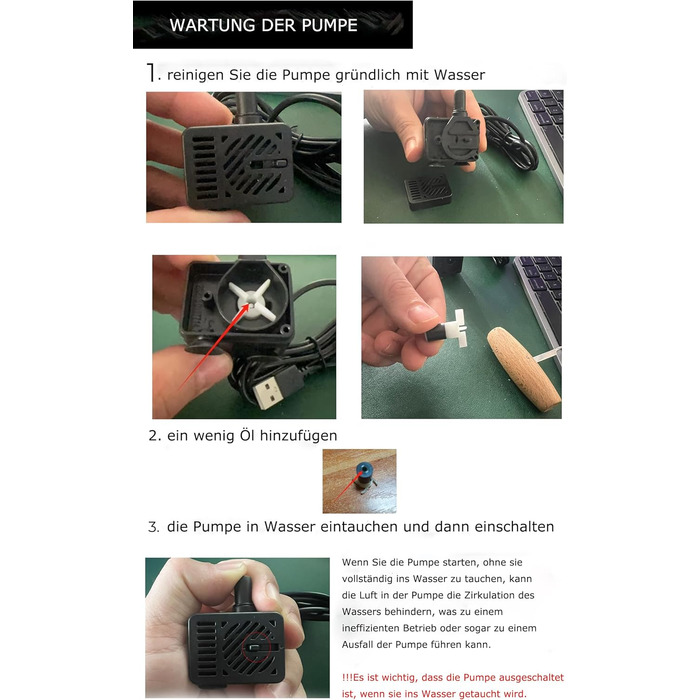 WARTUNG DER PUMPE

1. reinigen Sie die Pumpe gründlich mit Wasser

2. ein wenig Öl hinzufügen

3. die Pumpe in Wasser eintauchen und dann einschalten

Wenn Sie die Pumpe starten, ohne sie vollständig ins Wasser zu tauchen, kann die Luft in der Pumpe die Zirkulation des Wassers behindern, was zu einem ineffizienten Betrieb oder sogar zu einem Ausfall der Pumpe führen kann.

!!!Es ist wichtig, dass die Pumpe ausgeschaltet ist, wenn sie ins Wasser getaucht wird.