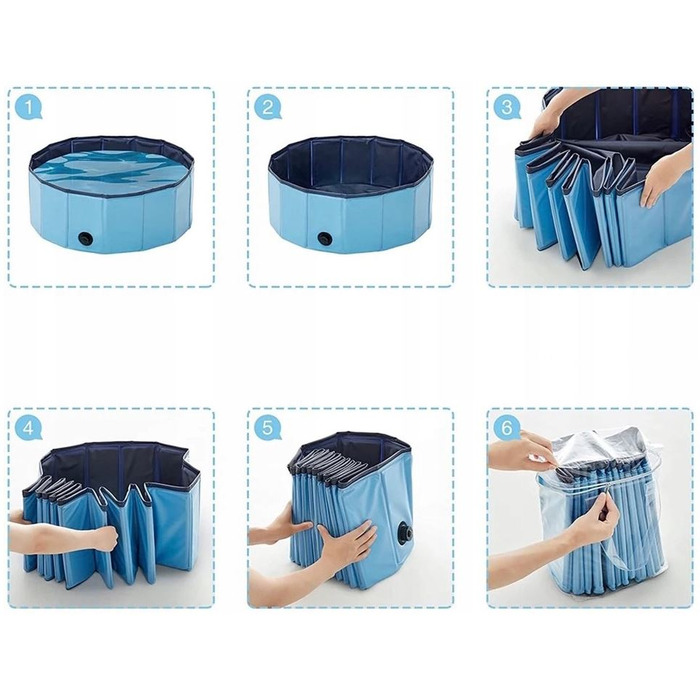 1

2

3

4

5

6