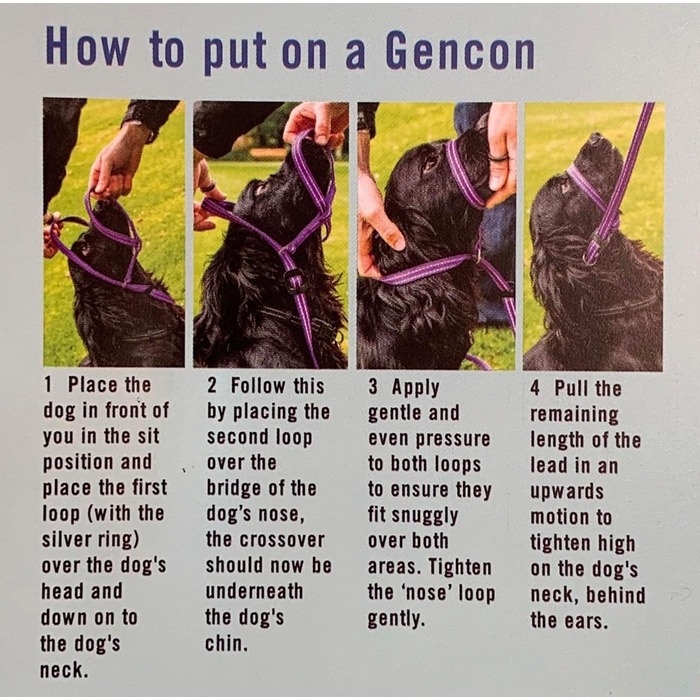 How to put on a Gencon

1 Place the dog in front of you in the sit position and place the first loop (with the silver ring) over the dog's head and down on to the dog's neck.

2 Follow this by placing the second loop over the bridge of the dog's nose, the crossover should now be underneath the dog's chin.

3 Apply gentle and even pressure to both loops to ensure they fit snuggly over both areas. Tighten the 'nose' loop gently.

4 Pull the remaining length of the lead in an upwards motion to tighten high on the dog's neck, behind the ears.